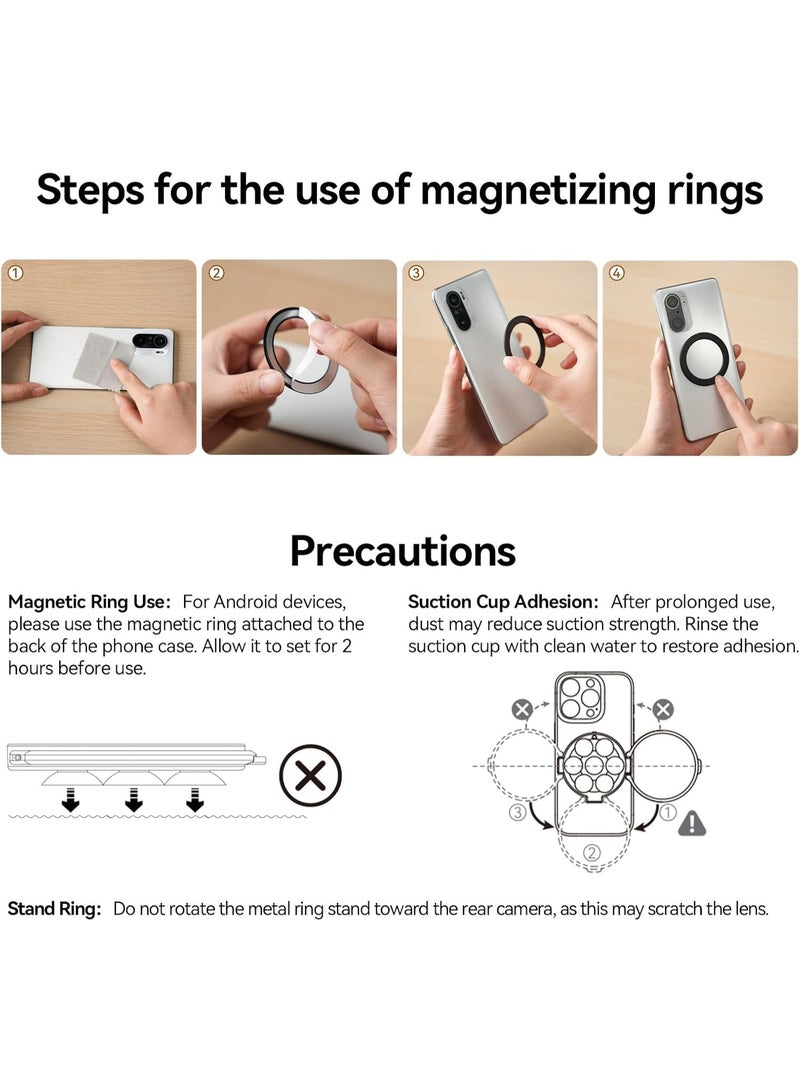 Steps for the use of magnetizing rings

①

②

③

④

Precautions

Magnetic Ring Use: For Android devices, please use the magnetic ring attached to the back of the phone case. Allow it to set for 2 hours before use.

Suction Cup Adhesion: After prolonged use, dust may reduce suction strength. Rinse the suction cup with clean water to restore adhesion.

③ ② ①

Stand Ring: Do not rotate the metal ring stand toward the rear camera, as this may scratch the lens.